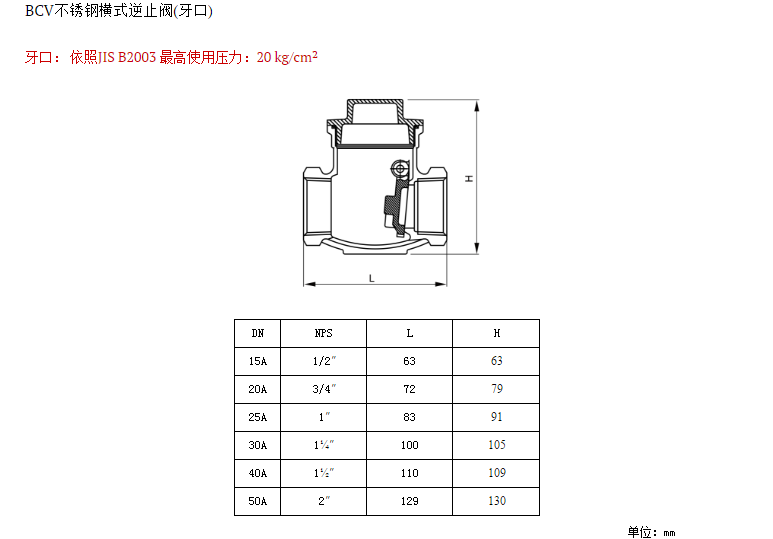 BCV不锈钢横式逆止阀(牙口)

牙口：依照JIS B2003 最高使用压力：20 kg/cm²

H

L

| DN | NPS | L | H |
|---|---|---|---|
| 15A | 1/2″ | 63 | 63 |
| 20A | 3/4″ | 72 | 79 |
| 25A | 1″ | 83 | 91 |
| 30A | 1¼″ | 100 | 105 |
| 40A | 1½″ | 110 | 109 |
| 50A | 2″ | 129 | 130 |

单位：mm